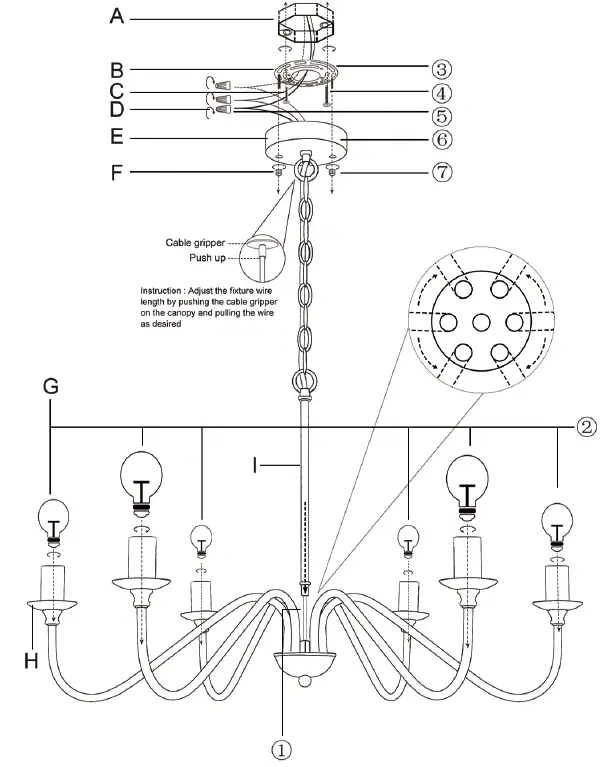 A
B
C
D
E
F
③
④
⑤
⑥
⑦
Cable gripper
Push up
Instruction : Adjust the fixture wire length by pushing the cable gripper on the canopy and pulling the wire as desired
G
②
I
H
①