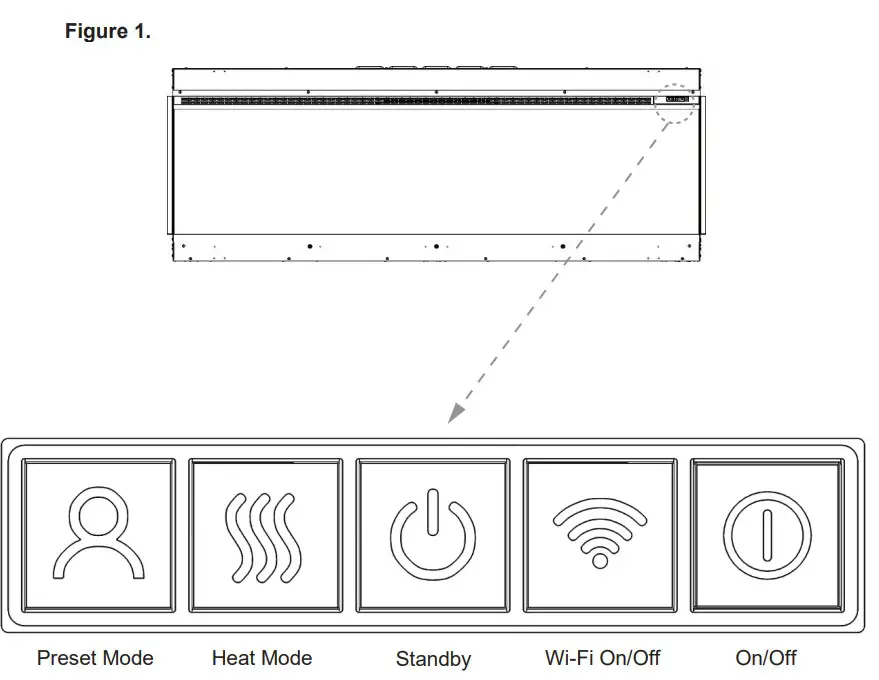 Figure 1.

Preset Mode

Heat Mode

Standby

Wi-Fi On/Off

On/Off