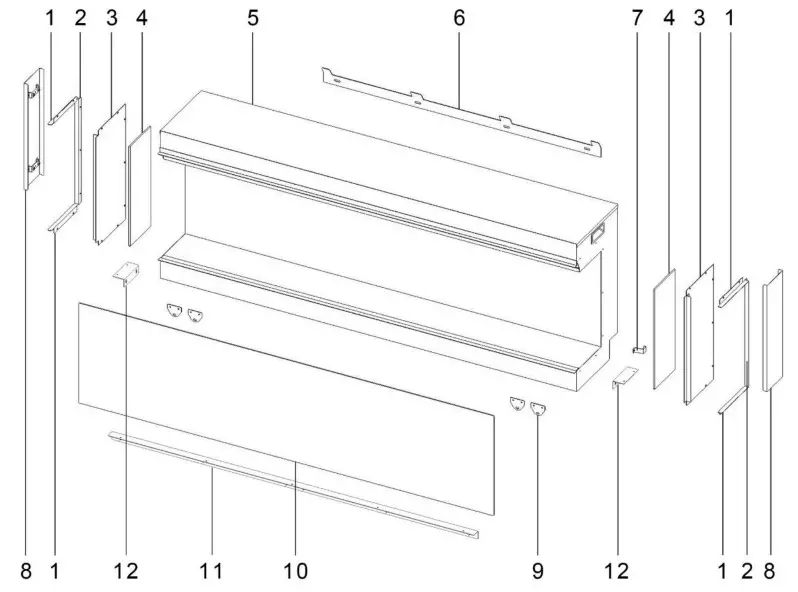 1 2 3 4 5 6 7 4 3 1

8 1 12 11 10 9 12 1 2 8