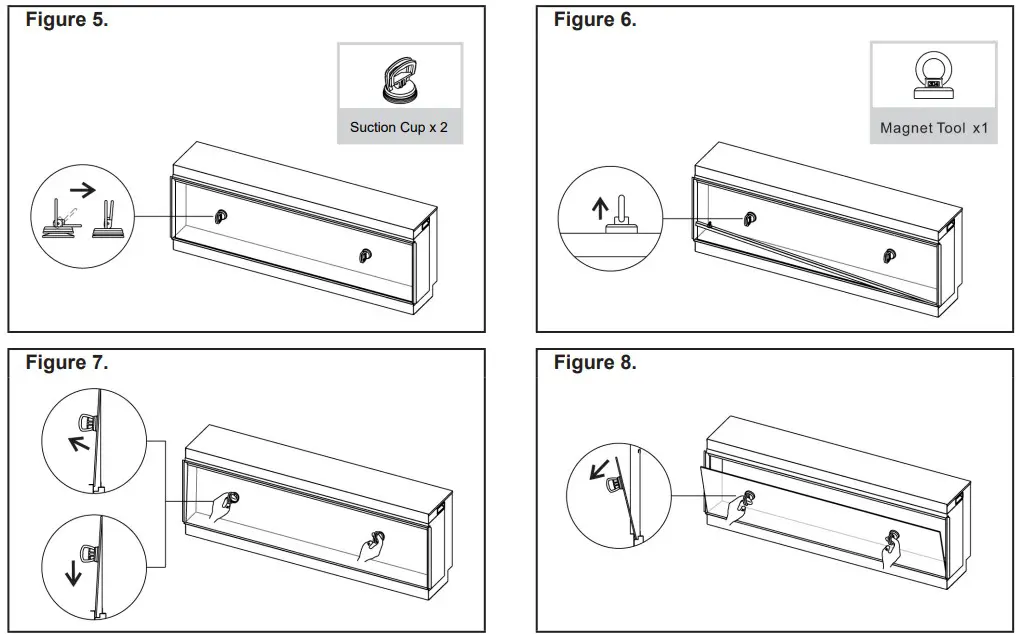 Figure 5.

Suction Cup x 2

Figure 6.

Magnet Tool x1

Figure 7.

Figure 8.