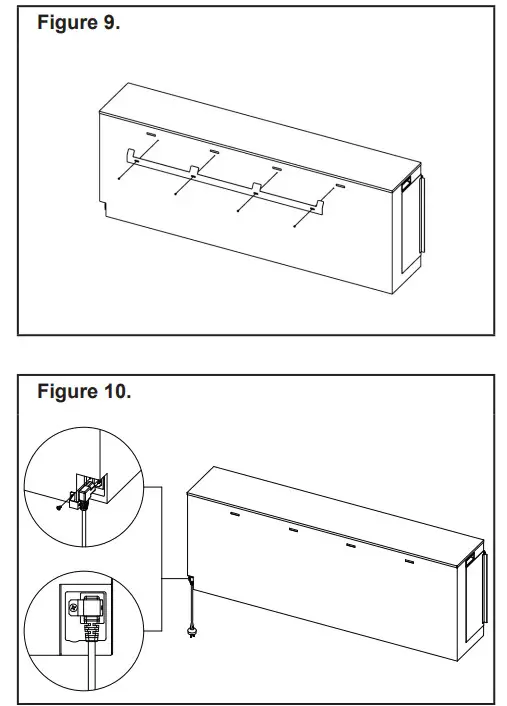 Figure 9.

Figure 10.