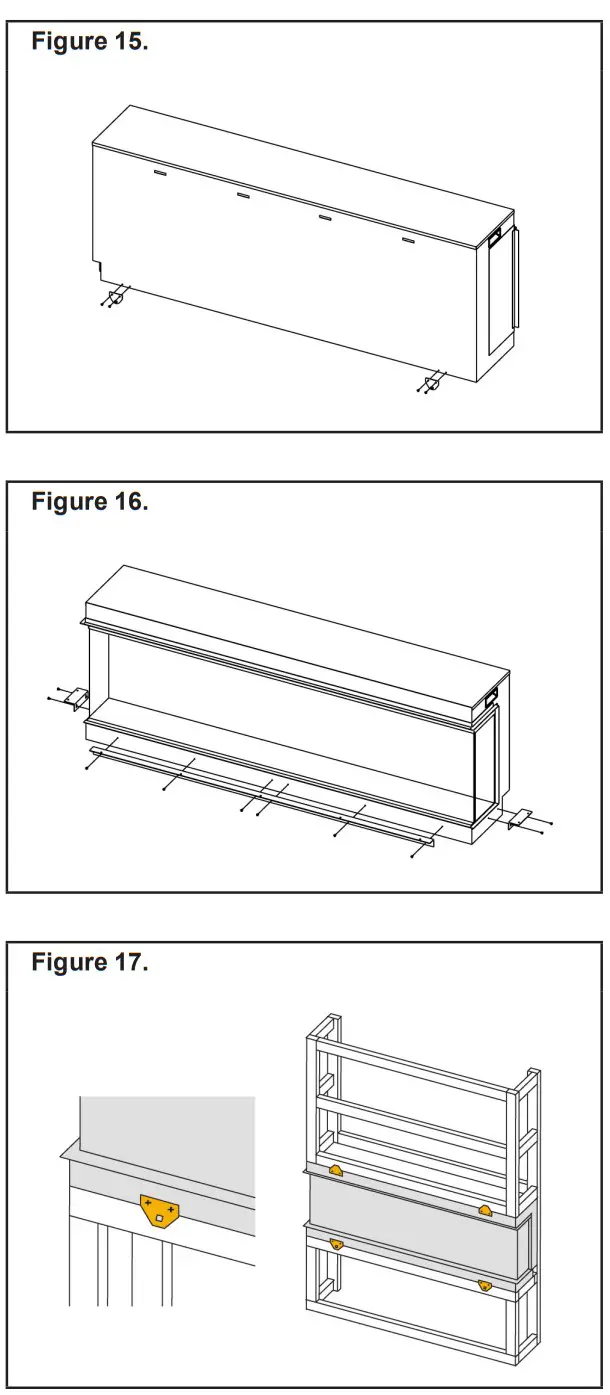 Figure 15.

Figure 16.

Figure 17.