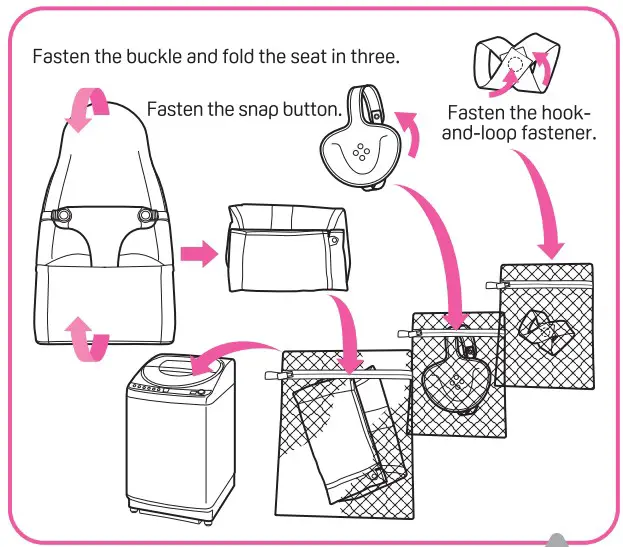 Fasten the buckle and fold the seat in three.

Fasten the snap button.

Fasten the hook-and-loop fastener.