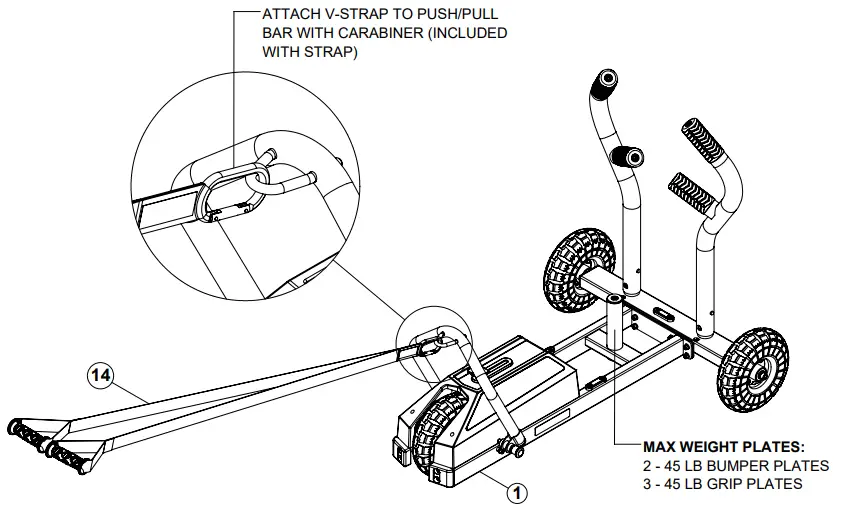 ATTACH V-STRAP TO PUSH/PULL BAR WITH CARABINER (INCLUDED WITH STRAP)

14

1

MAX WEIGHT PLATES:
2 - 45 LB BUMPER PLATES
3 - 45 LB GRIP PLATES