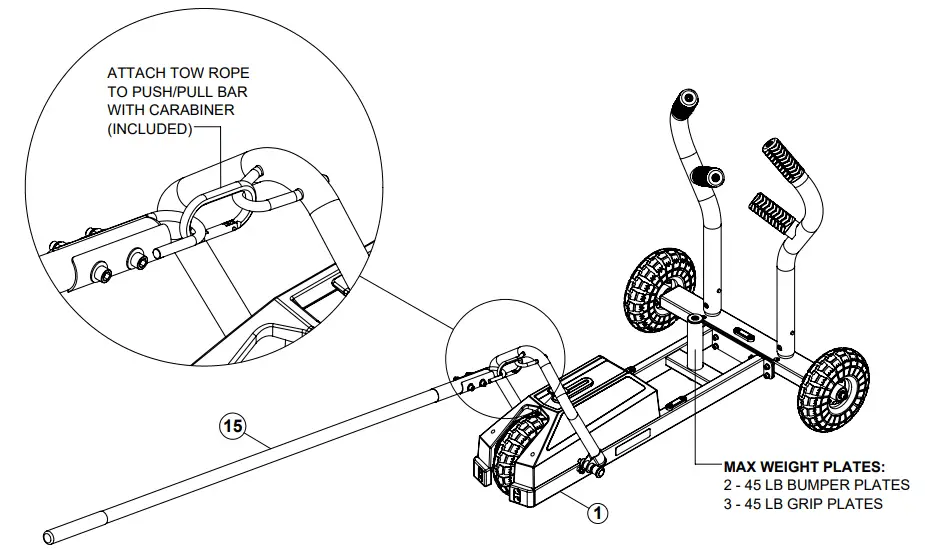 ATTACH TOW ROPE TO PUSH/PULL BAR WITH CARABINER (INCLUDED)

15

1

MAX WEIGHT PLATES:
2 - 45 LB BUMPER PLATES
3 - 45 LB GRIP PLATES