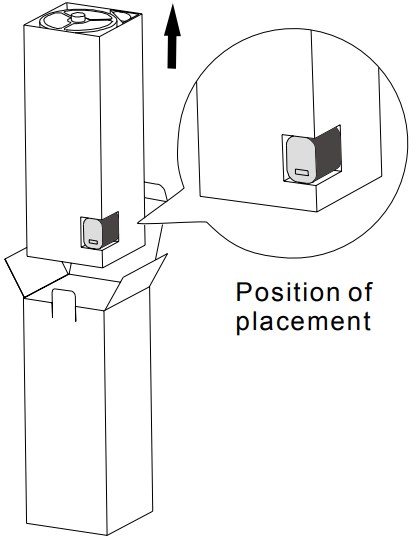 Position of placement