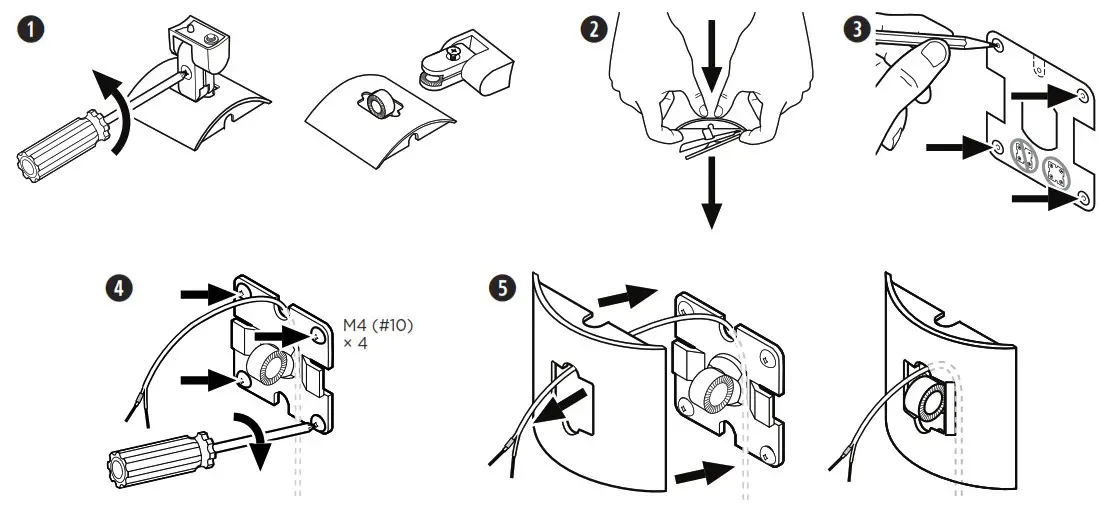 1

2

3

4

M4 (#10) × 4

5