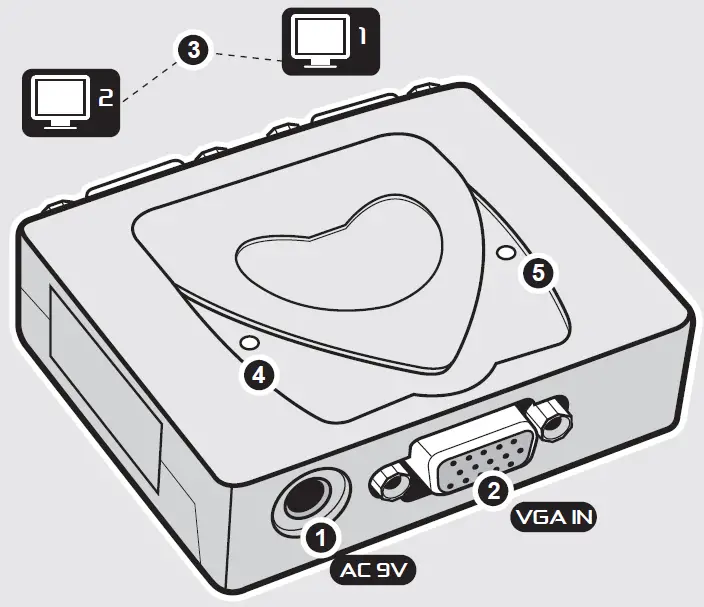 3
1
2
5
4
2
VGA IN
1
AC 9V