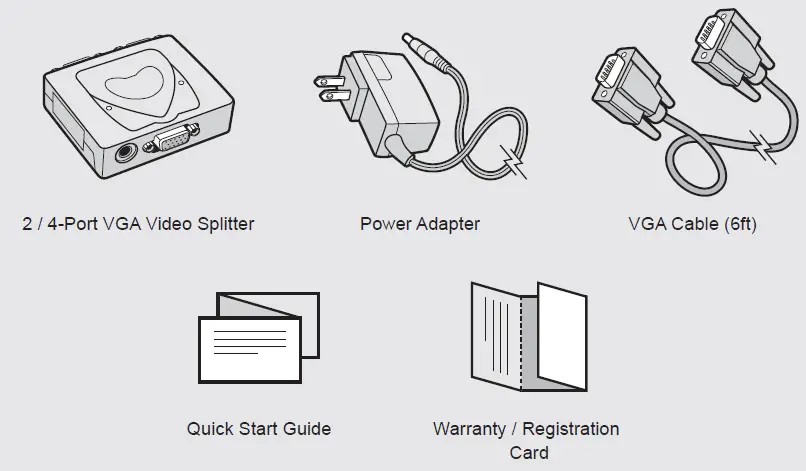 2 / 4-Port VGA Video Splitter

Power Adapter

VGA Cable (6ft)

Quick Start Guide

Warranty / Registration Card