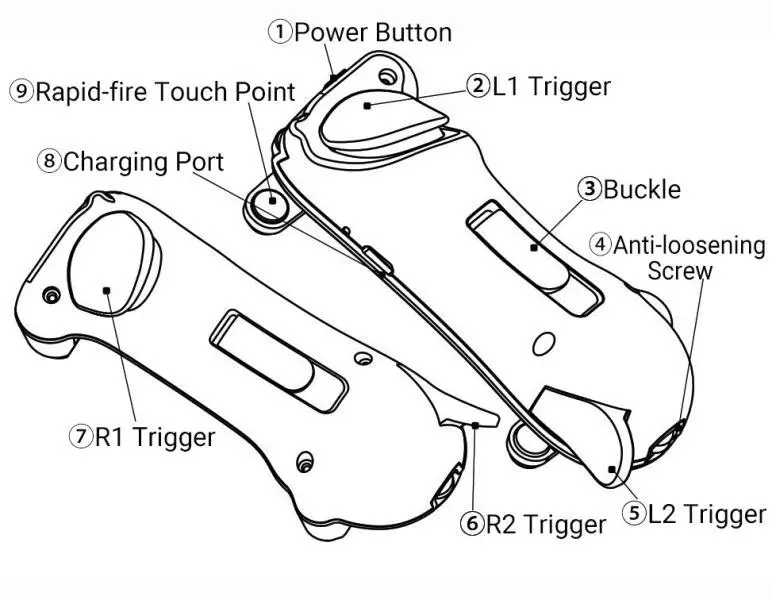 ①Power Button
⑨Rapid-fire Touch Point
②L1 Trigger
⑧Charging Port
③Buckle
④Anti-loosening Screw
⑦R1 Trigger
⑥R2 Trigger
⑤L2 Trigger