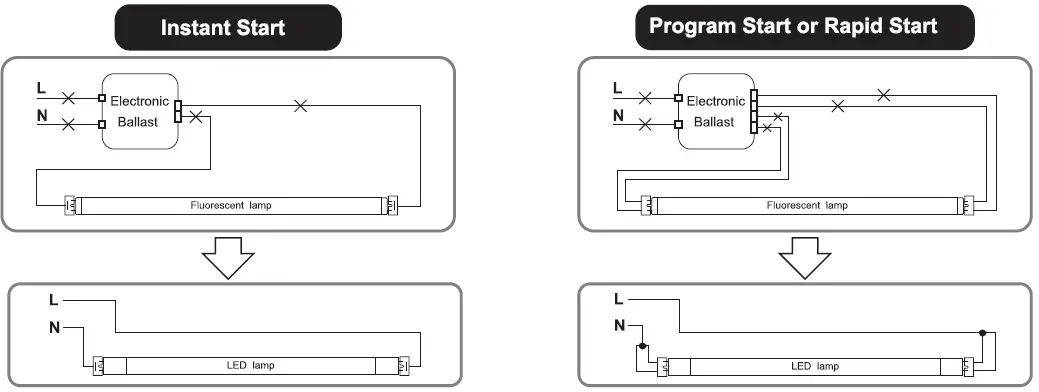 Instant Start

L
N
Electronic Ballast
Fluorescent lamp

L
N
LED lamp

Program Start or Rapid Start

L
N
Electronic Ballast
Fluorescent lamp

L
N
LED lamp