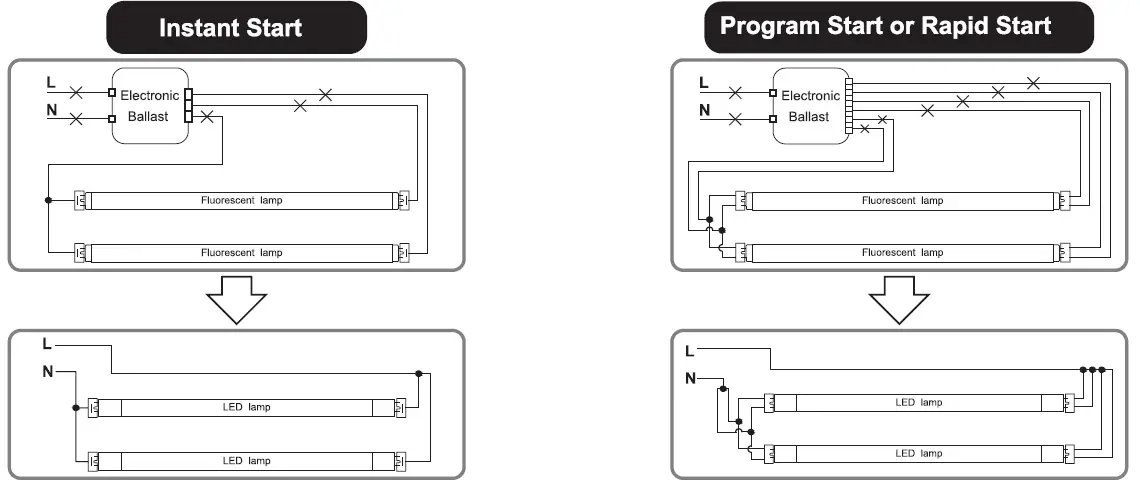 Instant Start

L
N
Electronic Ballast
Fluorescent lamp
Fluorescent lamp

L
N
LED lamp
LED lamp

Program Start or Rapid Start

L
N
Electronic Ballast
Fluorescent lamp
Fluorescent lamp

L
N
LED lamp
LED lamp