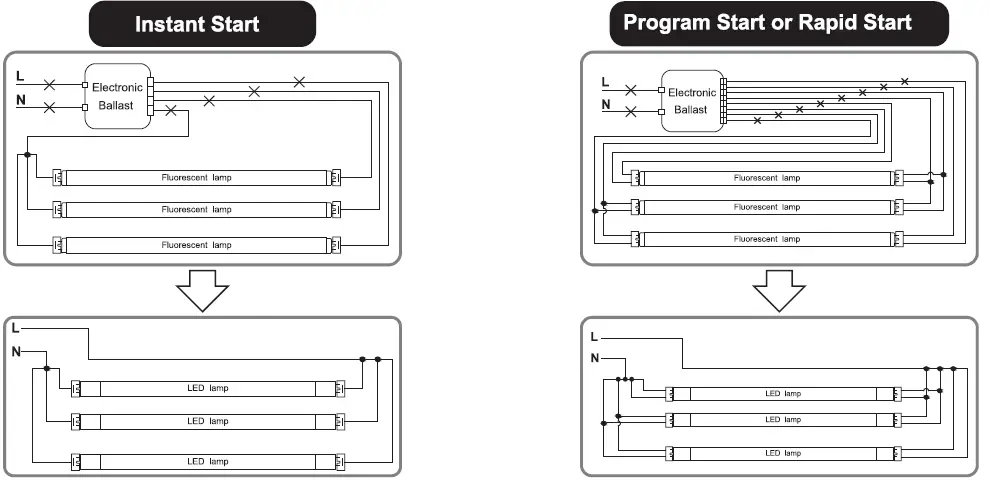 Instant Start

L
N
Electronic Ballast
Fluorescent lamp
Fluorescent lamp
Fluorescent lamp

L
N
LED lamp
LED lamp
LED lamp

Program Start or Rapid Start

L
N
Electronic Ballast
Fluorescent lamp
Fluorescent lamp
Fluorescent lamp

L
N
LED lamp
LED lamp
LED lamp