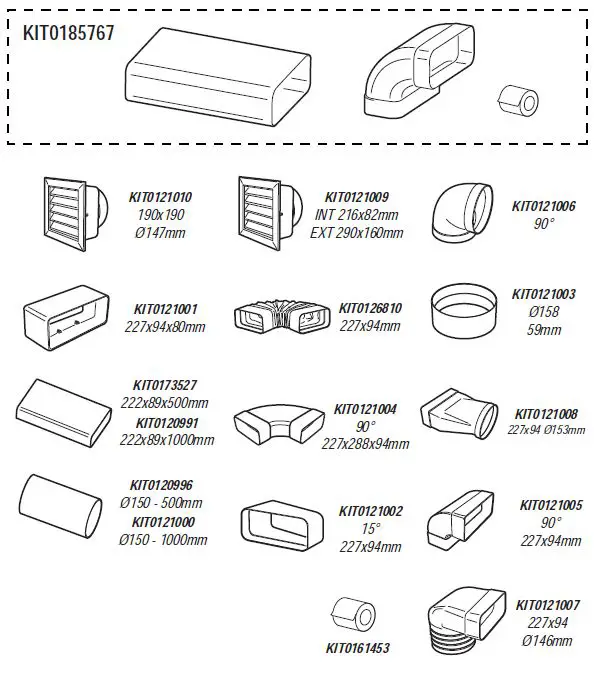 KIT0185767

KIT0121010
190x190
Ø147mm

KIT0121009
INT 216x82mm
EXT 290x160mm

KIT0121006
90°

KIT0121001
227x94x80mm

KIT0126810
227x94mm

KIT0121003
Ø158
59mm

KIT0173527
222x89x500mm
KIT0120991
222x89x1000mm

KIT0121004
90°
227x288x94mm

KIT0121008
227x94 Ø153mm

KIT0120996
Ø150 - 500mm
KIT0121000
Ø150 - 1000mm

KIT0121002
15°
227x94mm

KIT0121005
90°
227x94mm

KIT0161453

KIT0121007
227x94
Ø146mm