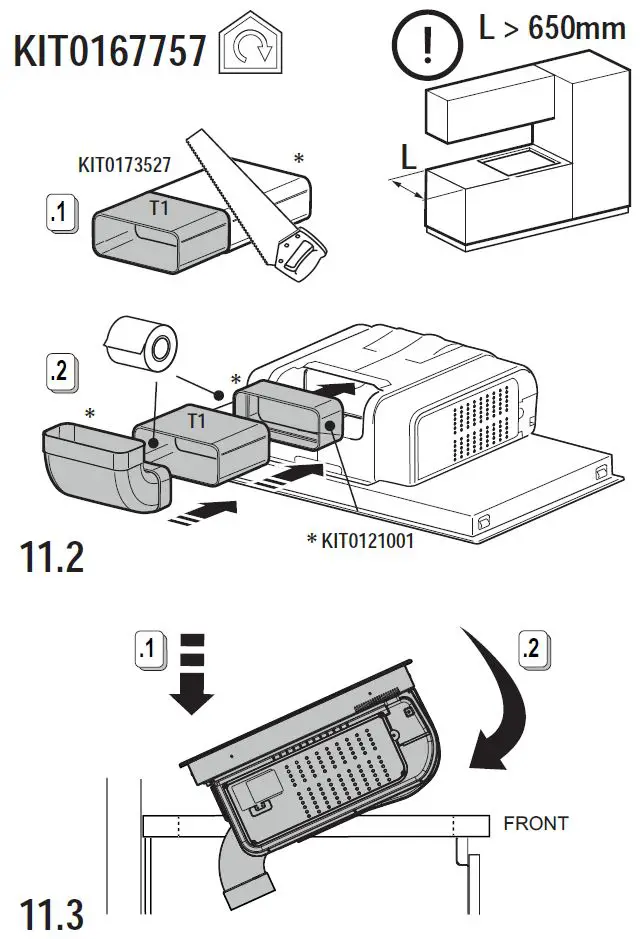 KIT0167757

! L > 650mm

L

KIT0173527

*

.1

T1

.2

*

*

T1

* KIT0121001

11.2

.1

.2

FRONT

11.3