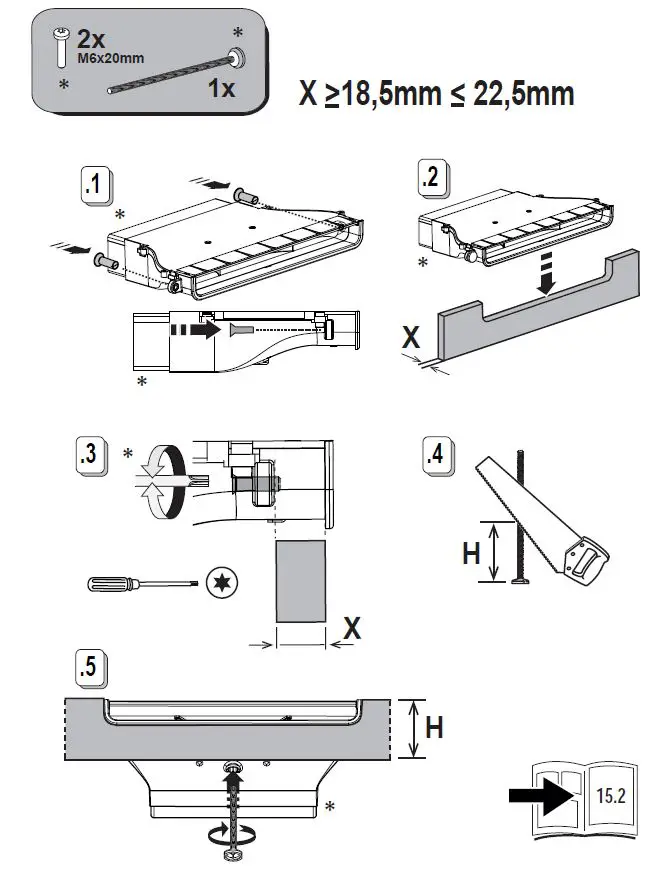 2x
M6x20mm
*
*
1x

X ≥18,5mm ≤ 22,5mm

.1
*
*

.2
*
X

.3
*
X

.4
H

.5
H
*

15.2