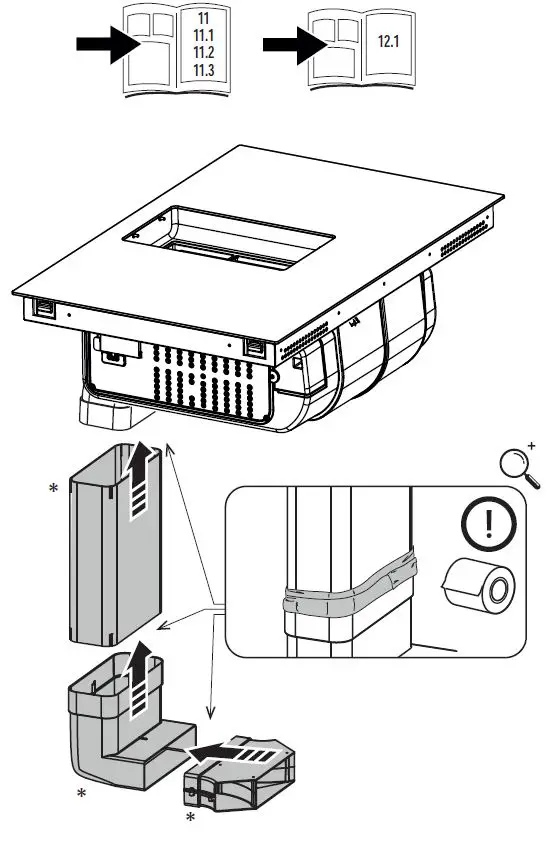 11
11.1
11.2
11.3

12.1

*

*

*