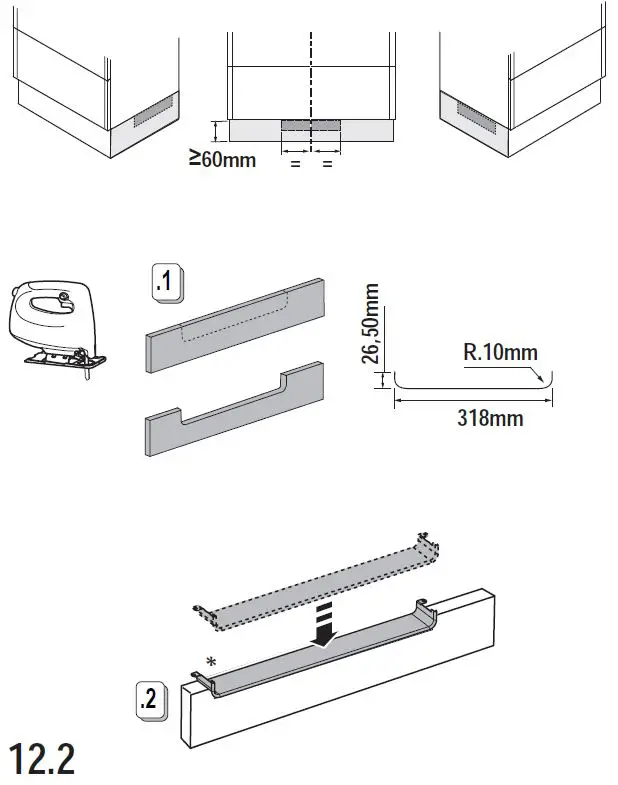 ≥60mm
= =

.1

26,50mm
R.10mm
318mm

*
.2

12.2