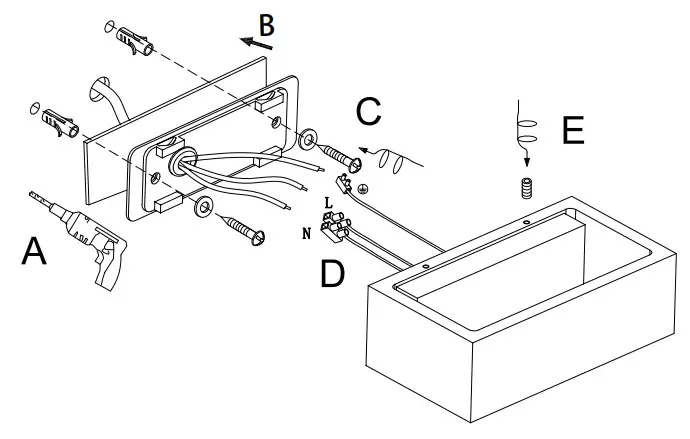 B

C

E

L

N

A

D