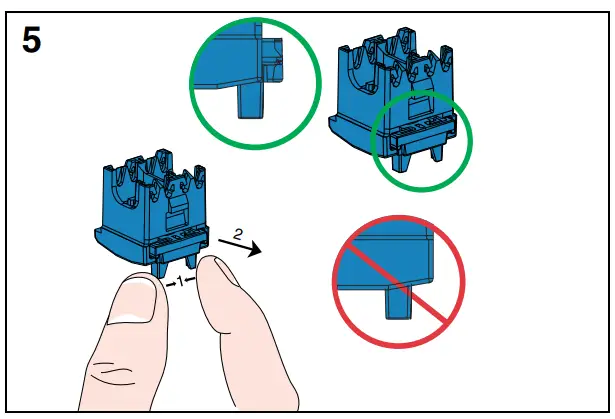 5

2

1