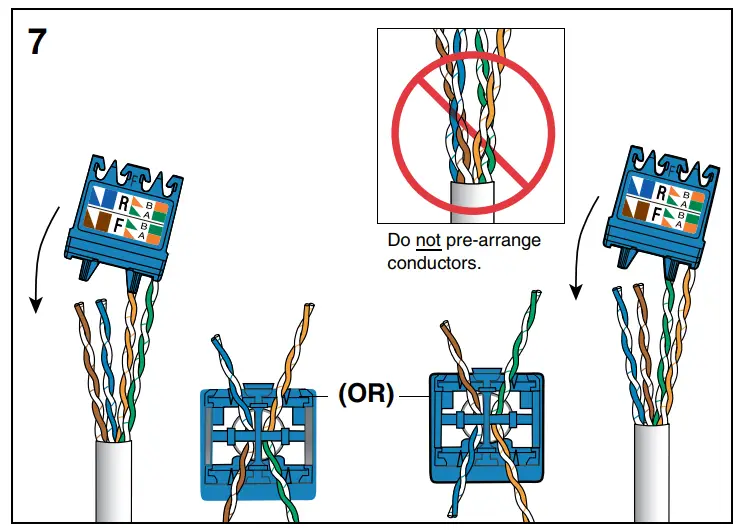 7

Do not pre-arrange conductors.

R B A
F B A

(OR)

R B A
F B A