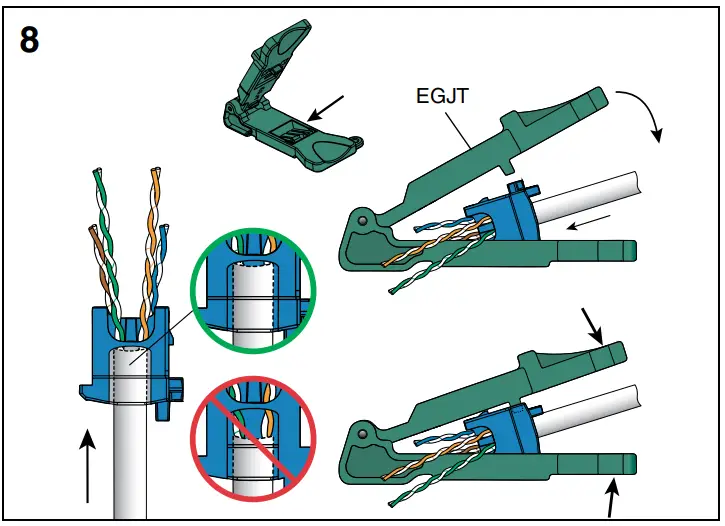 8

EGJT