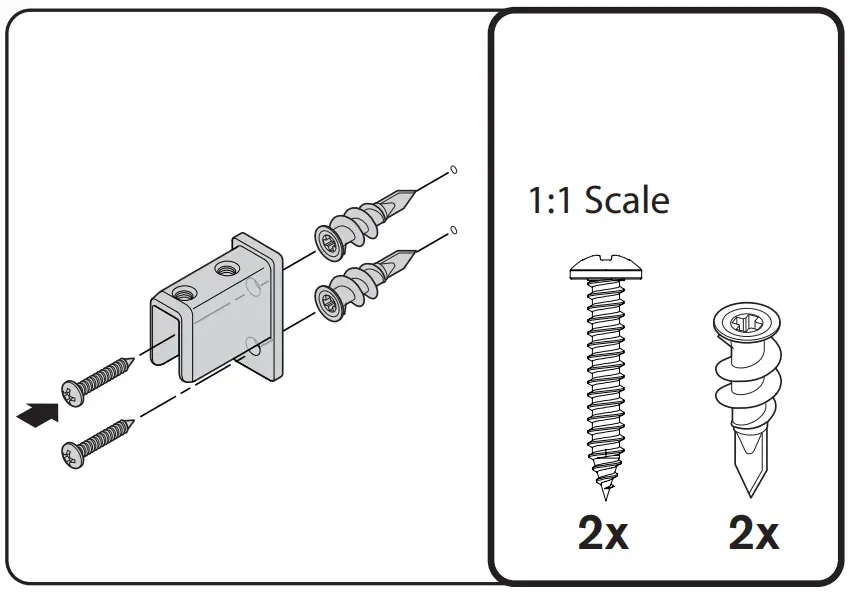 1:1 Scale

2x

2x