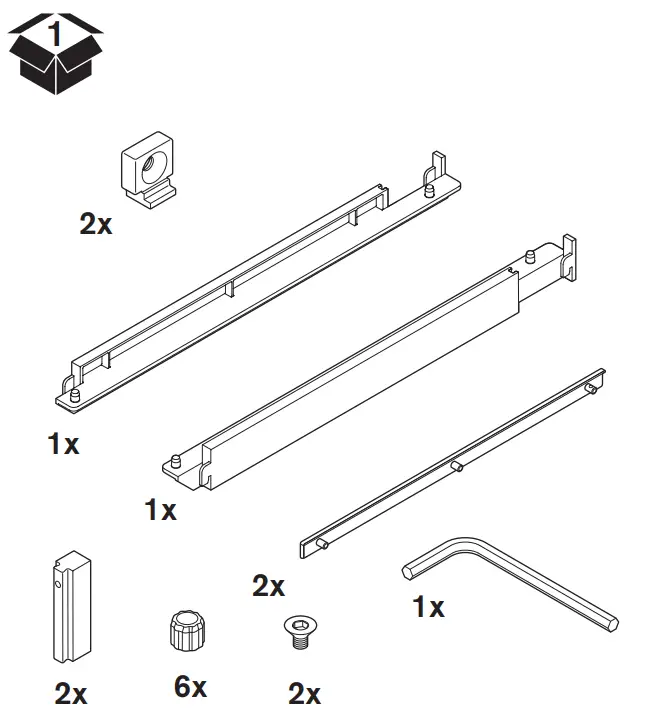 1

2x

1x

1x

2x

1x

2x

6x

2x