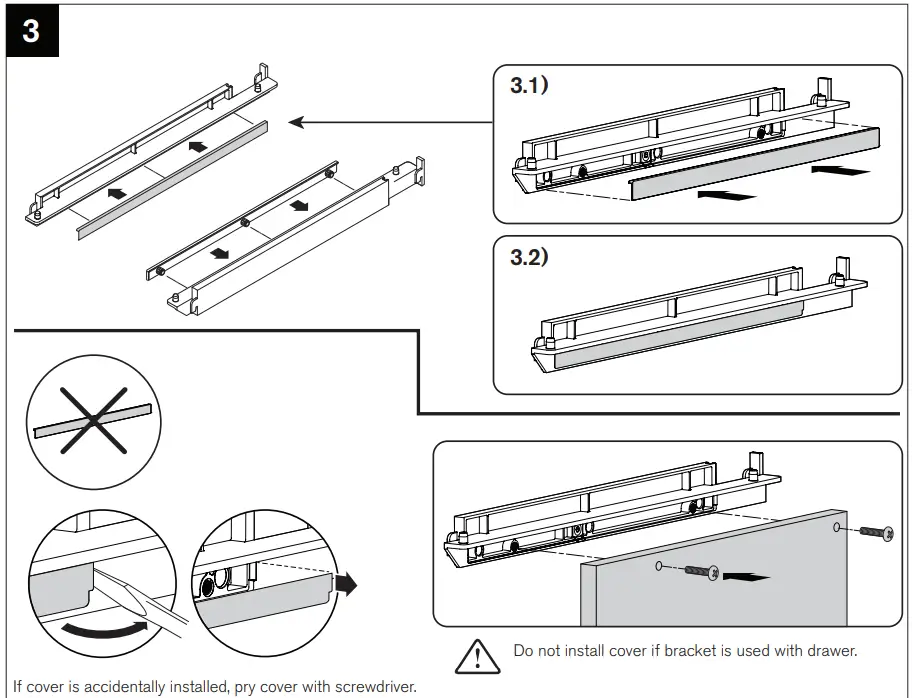 3

3.1)

3.2)

Do not install cover if bracket is used with drawer.

If cover is accidentally installed, pry cover with screwdriver.