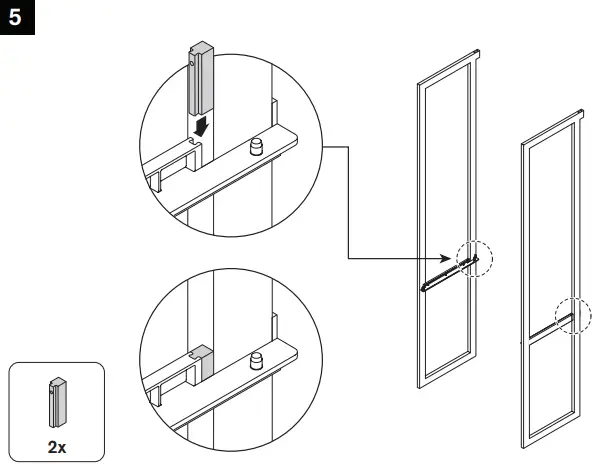 5

2x