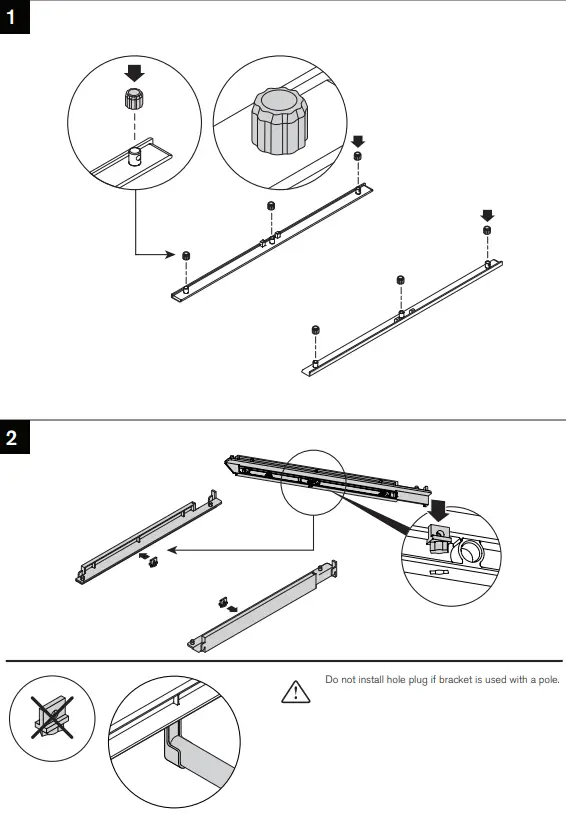 1

2

Do not install hole plug if bracket is used with a pole.