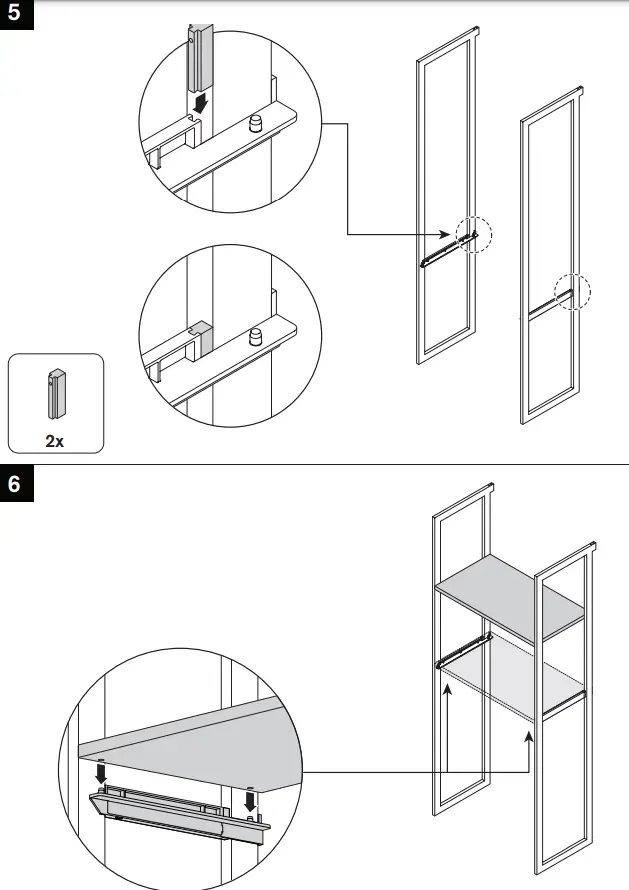 5

2x

6