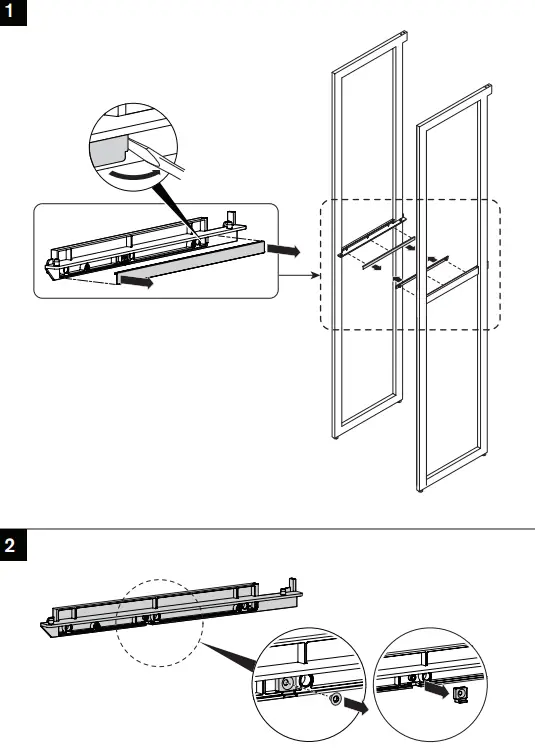 1

2