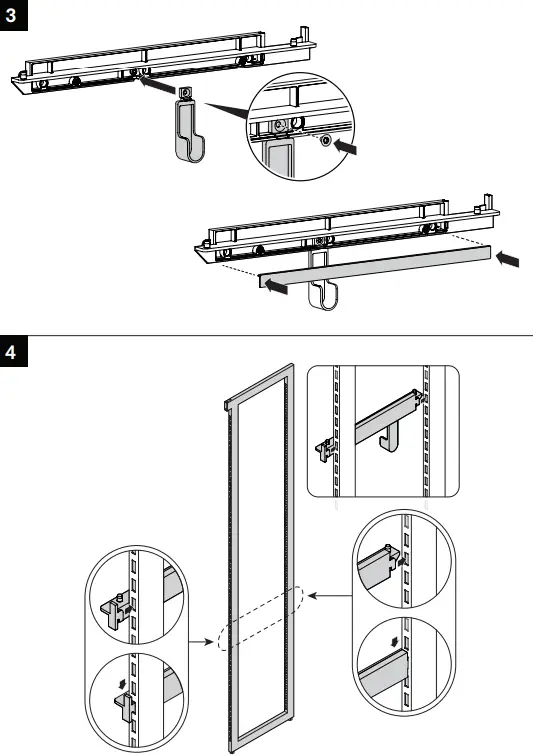 3

4