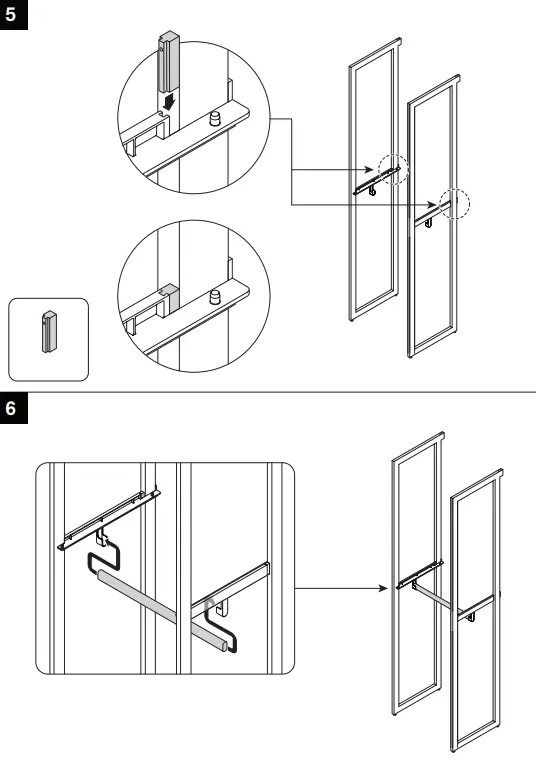 5

6