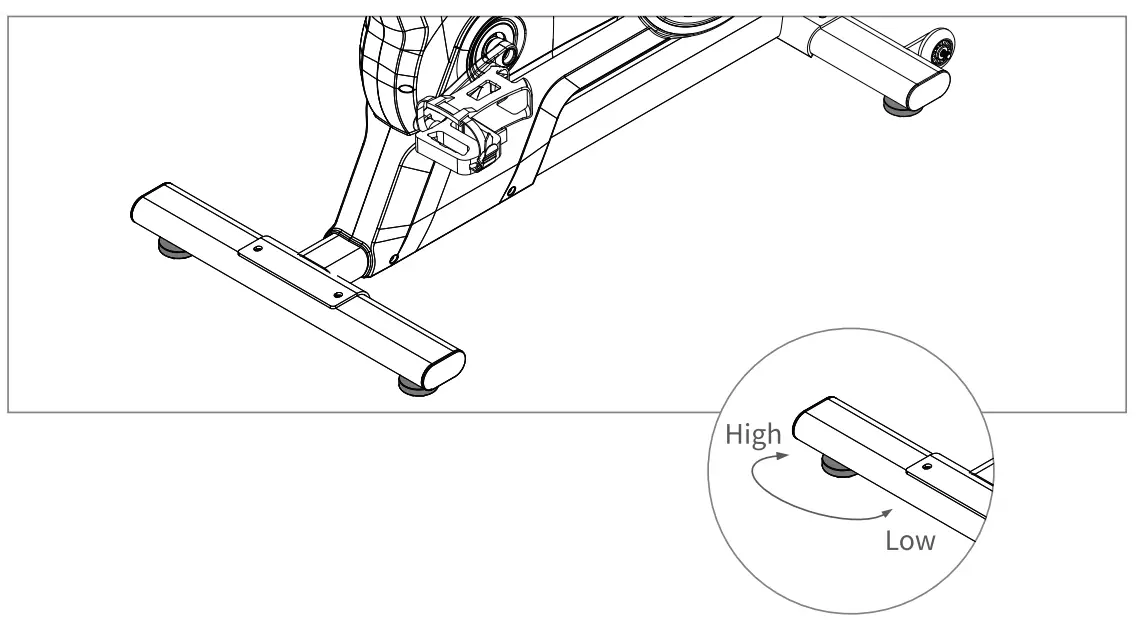 High
Low