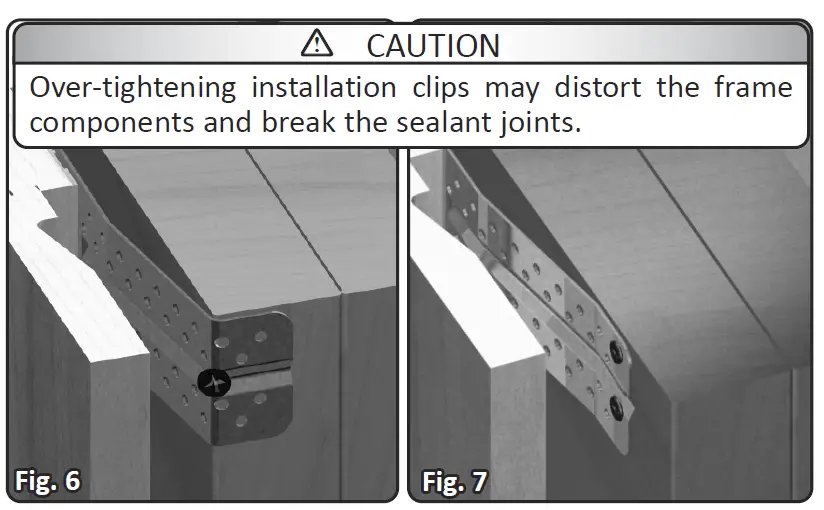 CAUTION

Over-tightening installation clips may distort the frame components and break the sealant joints.

Fig. 6

Fig. 7