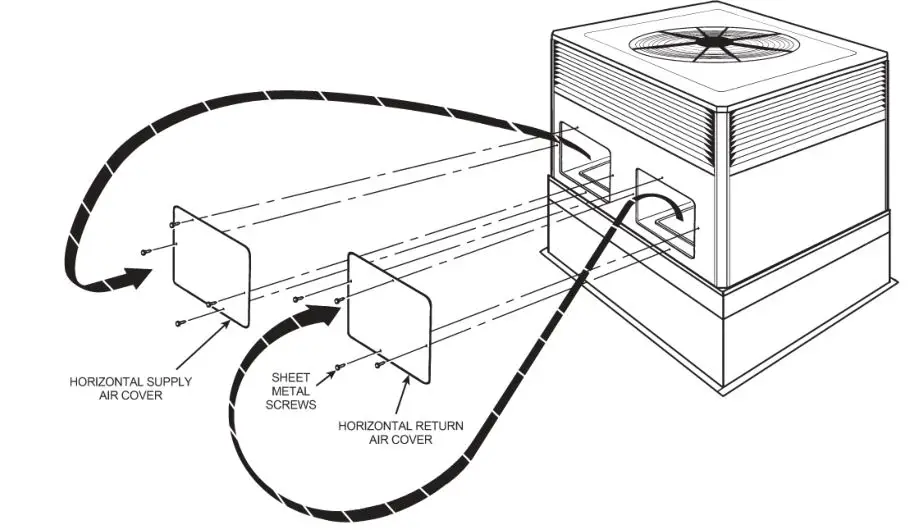 HORIZONTAL SUPPLY AIR COVER

SHEET METAL SCREWS

HORIZONTAL RETURN AIR COVER