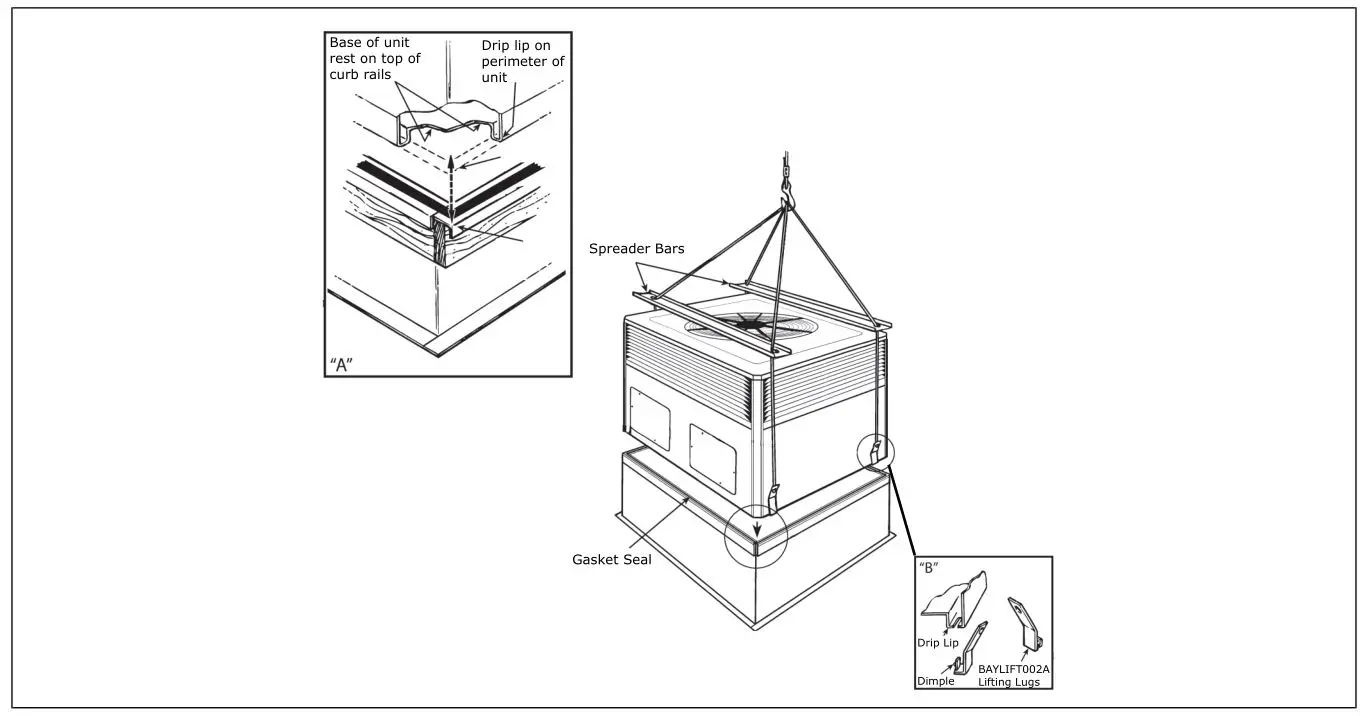 Base of unit rest on top of curb rails

Drip lip on perimeter of unit

"A"

Spreader Bars

Gasket Seal

"B"

Drip Lip

Dimple

BAYLIFT002A Lifting Lugs