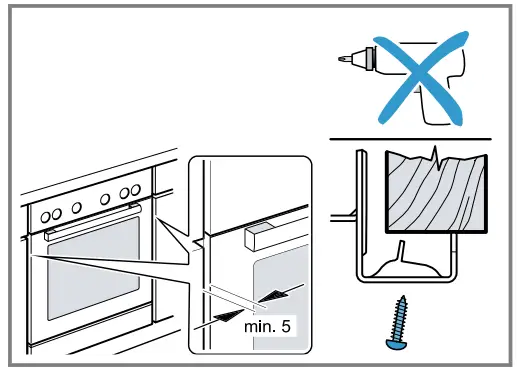 min. 5