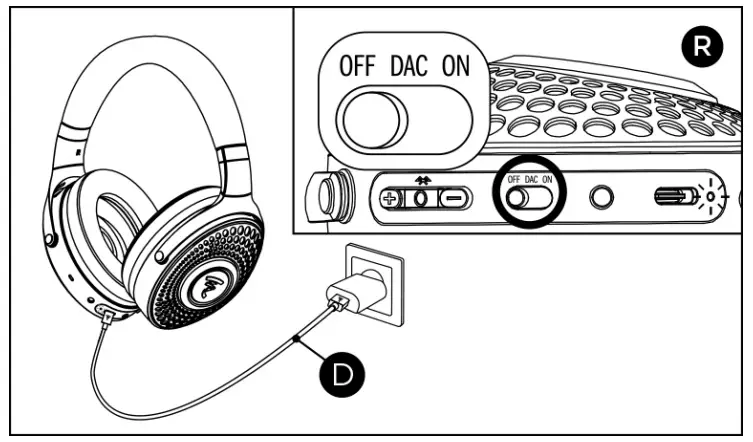 R

OFF DAC ON

OFF DAC ON

D