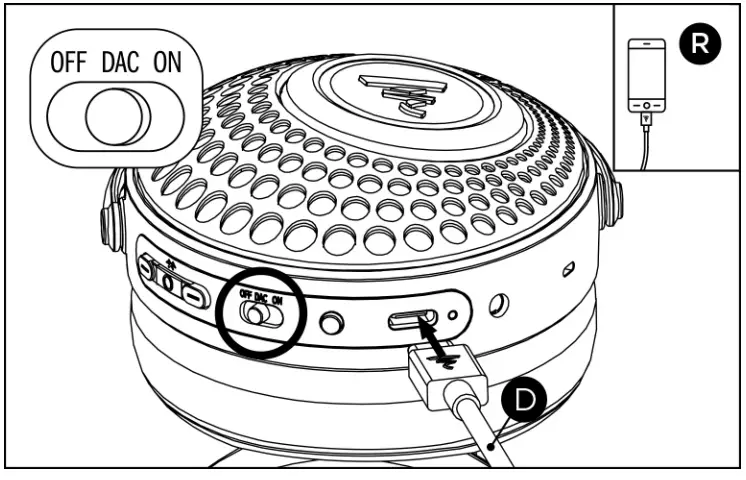 OFF DAC ON

R

OFF DAC ON

D