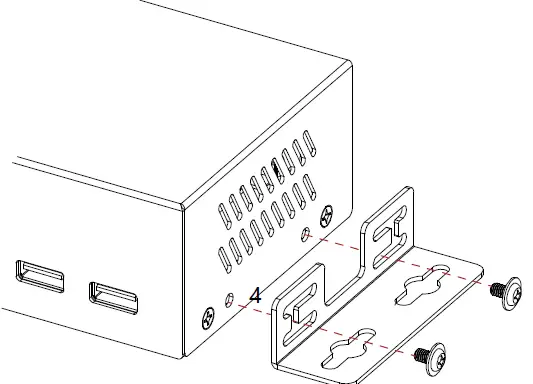 4