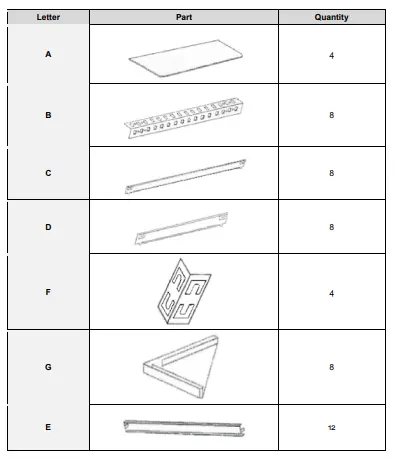 | Letter | Part | Quantity |
|---|---|---|
| A | | 4 |
| B | | 8 |
| C | | 8 |
| D | | 8 |
| F | | 4 |
| G | | 8 |
| E | | 12 |