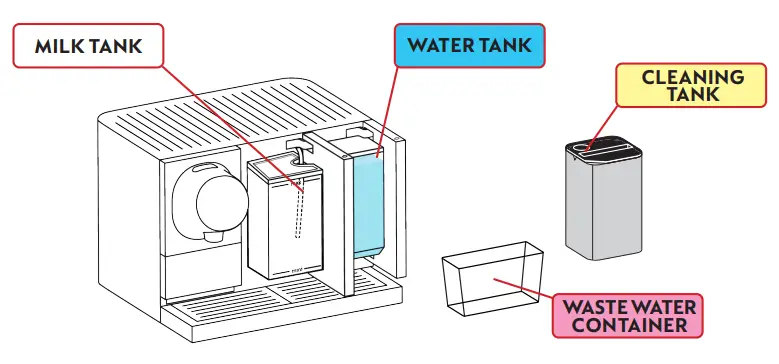 MILK TANK

WATER TANK

CLEANING TANK

WASTE WATER CONTAINER