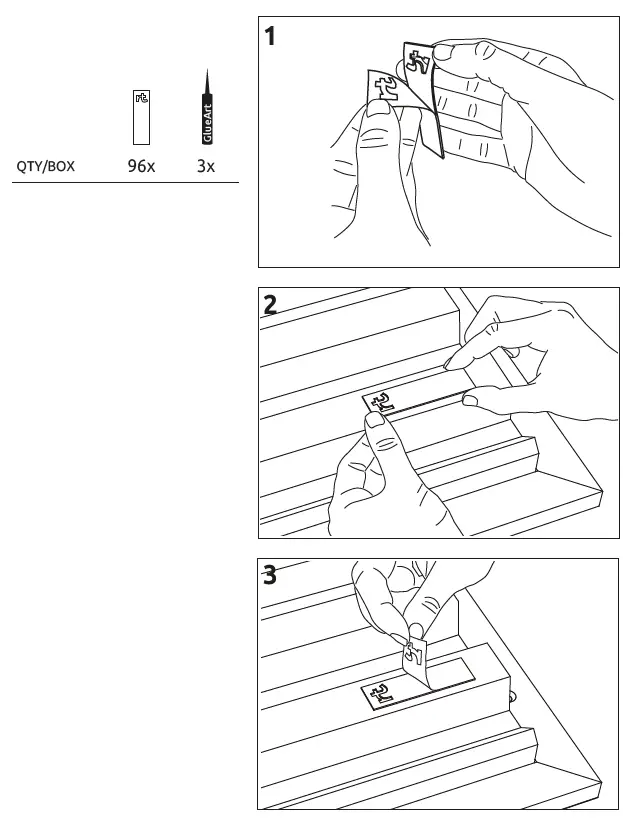 rt

GlueArt

QTY/BOX 96x 3x

1

rt

rt

2

rt

3

rt

rt