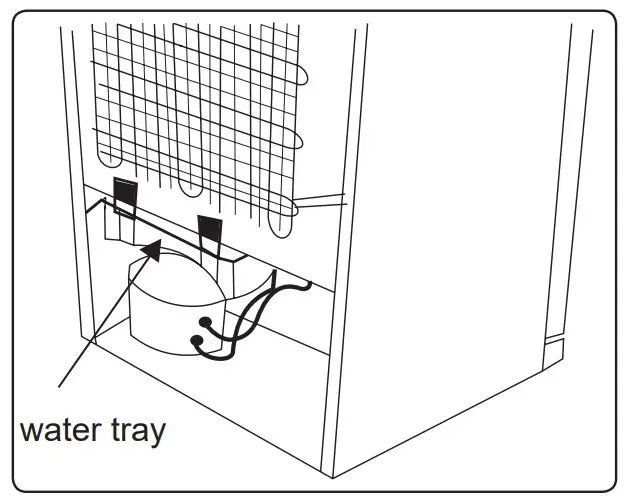 water tray