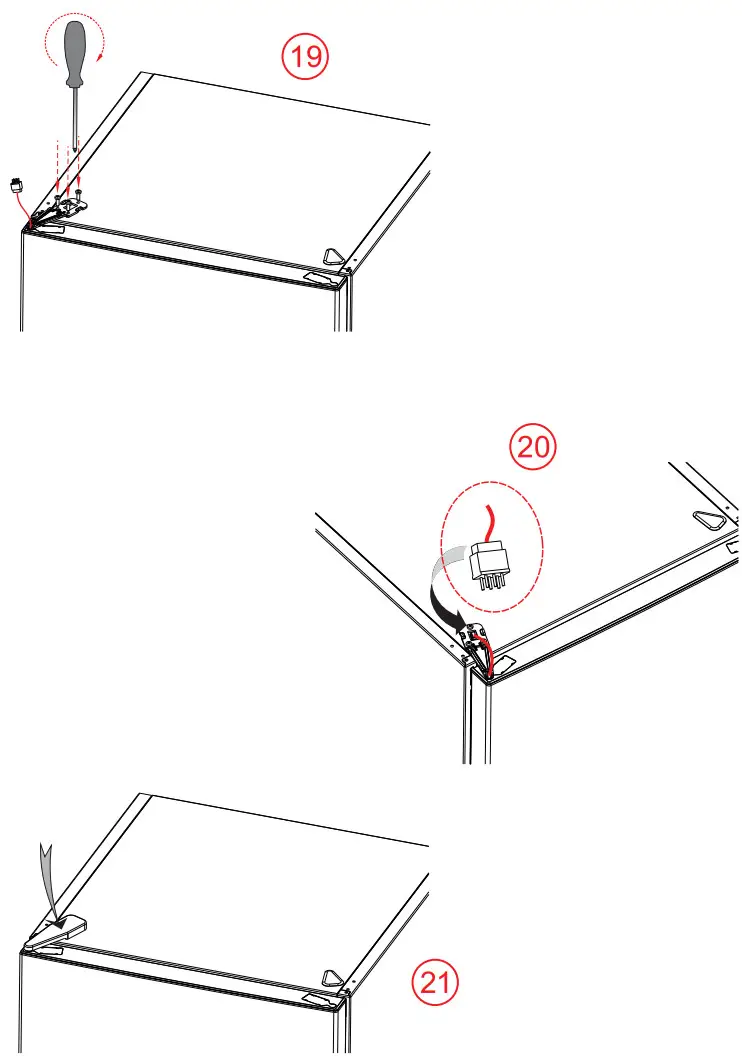 19

20

21