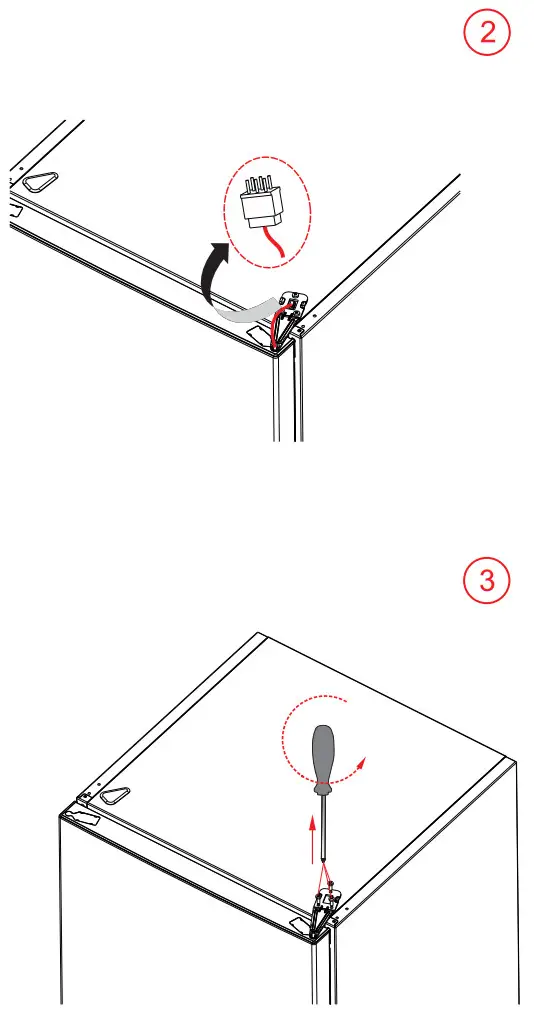 2

3