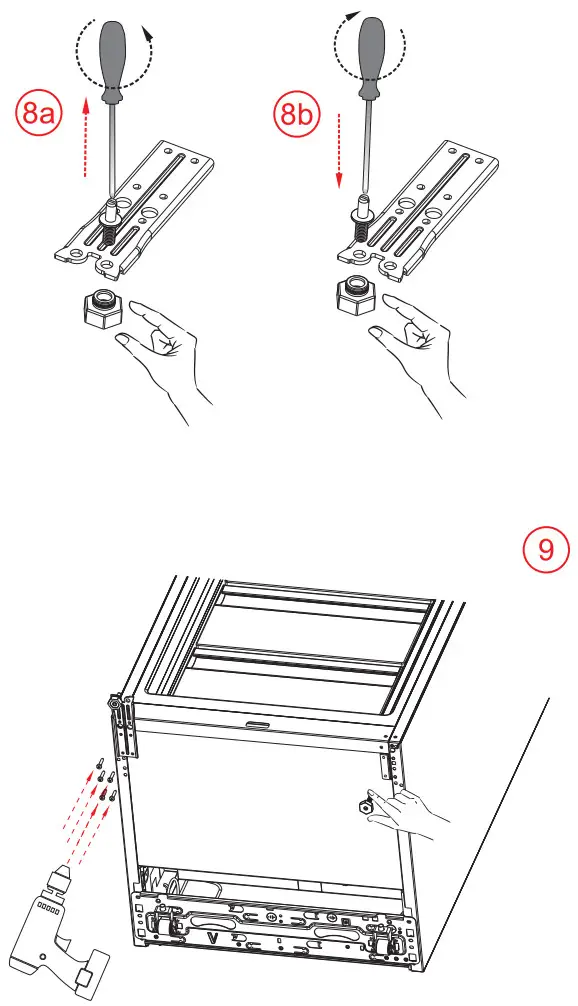 8a

8b

9